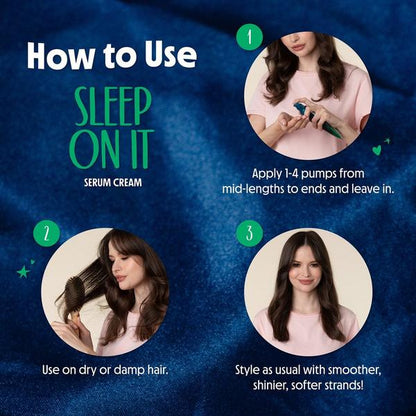 How to Use

SLEEP ON IT

SERUM CREAM

1

Apply 1-4 pumps from mid-lengths to ends and leave in.

2

Use on dry or damp hair.

3

Style as usual with smoother, shinier, softer strands!